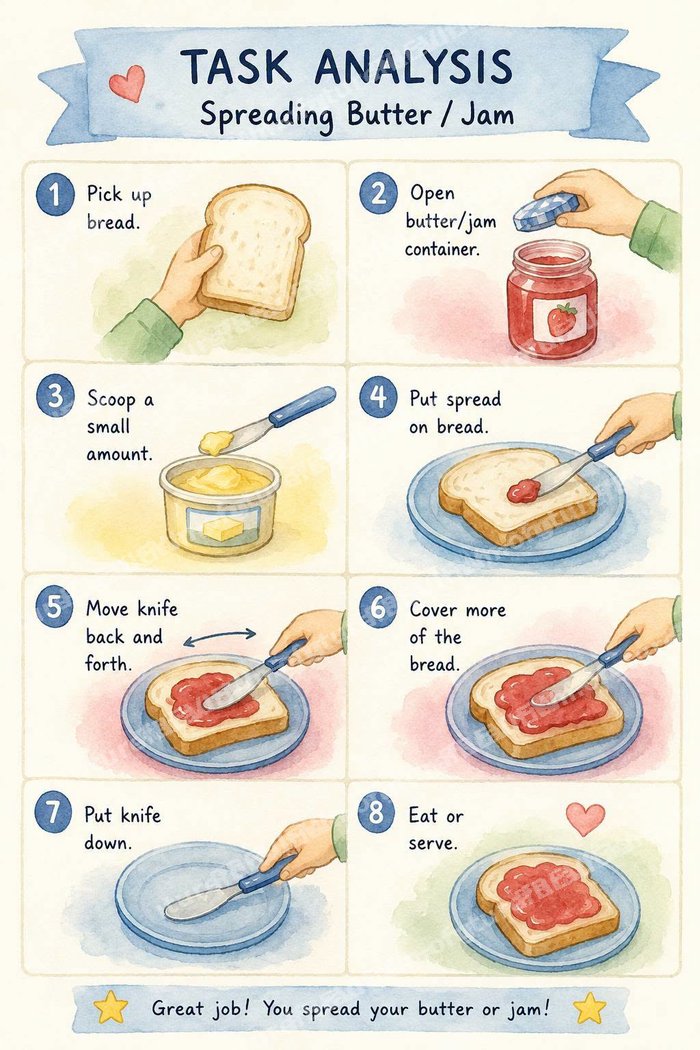 TASK ANALYSIS
Spreading Butter / Jam

1 Pick up bread.

2 Open butter/jam container.

3 Scoop a small amount.

4 Put spread on bread.

5 Move knife back and forth.

6 Cover more of the bread.

7 Put knife down.

8 Eat or serve.

Great job! You spread your butter or jam!