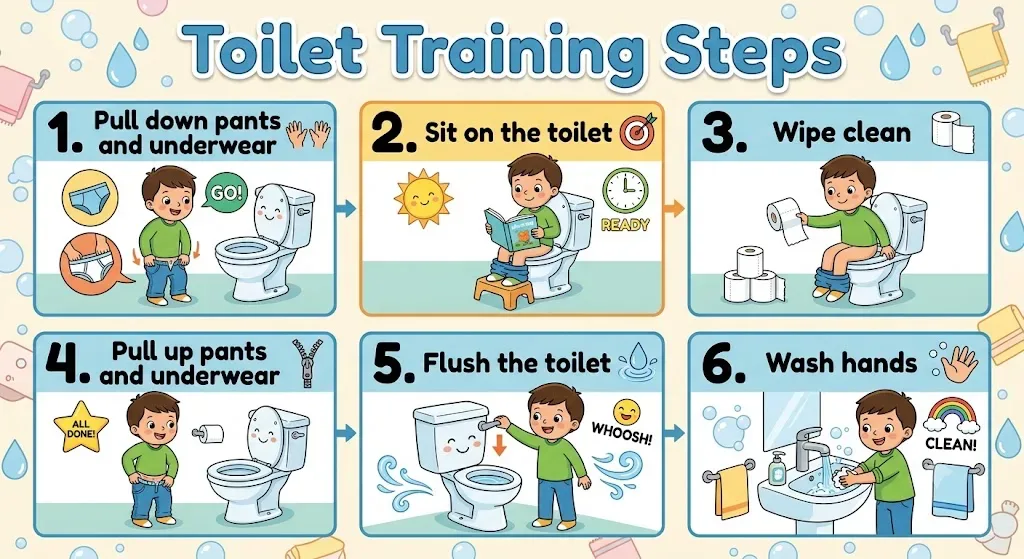 Toilet Training Steps

1. Pull down pants and underwear

GO!

2. Sit on the toilet

READY

3. Wipe clean

4. Pull up pants and underwear

ALL DONE!

5. Flush the toilet

WHOOSH!

6. Wash hands

CLEAN!